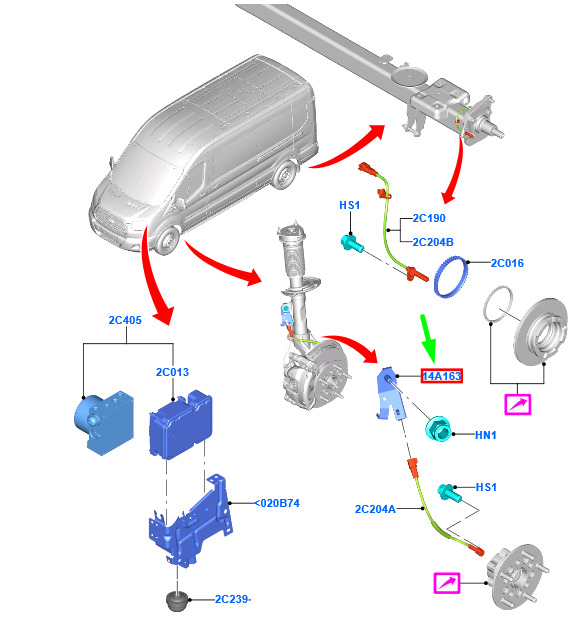 HS1
2C190
2C204B
2C016
2C405
2C013
14A163
HN1
HS1
<020B74
2C204A
2C239