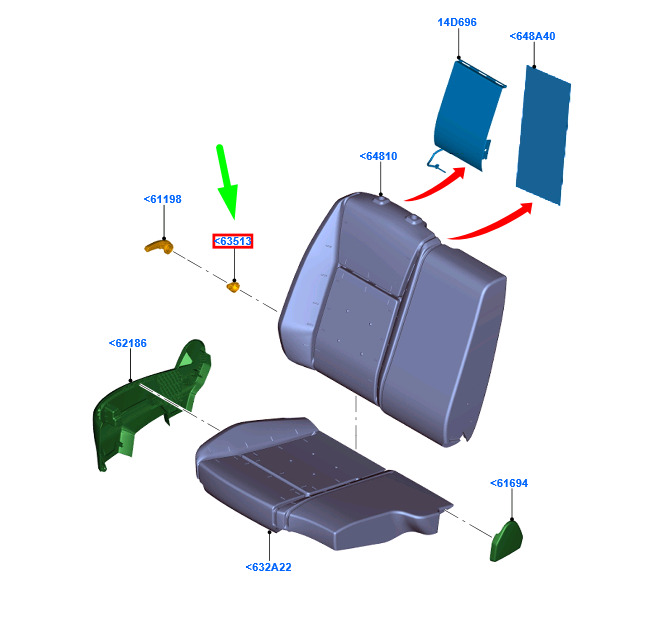 14D696
<648A40
<64810
<61198
<63513
<62186
<61694
<632A22