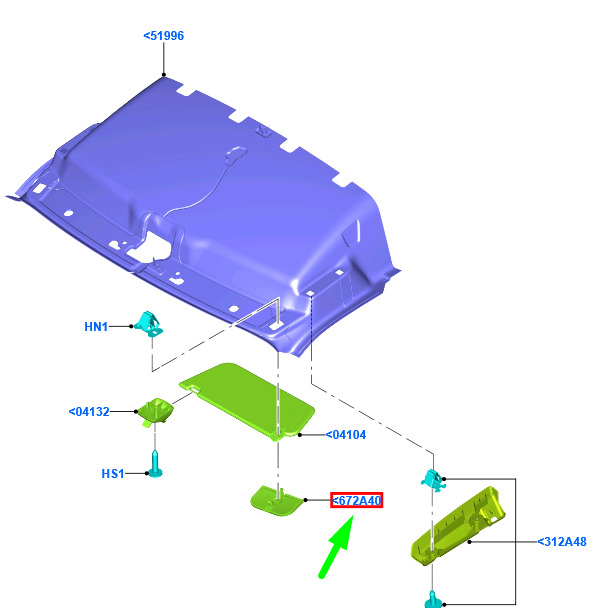 <51996

HN1

<04132

<04104

HS1

<672A40

<312A48