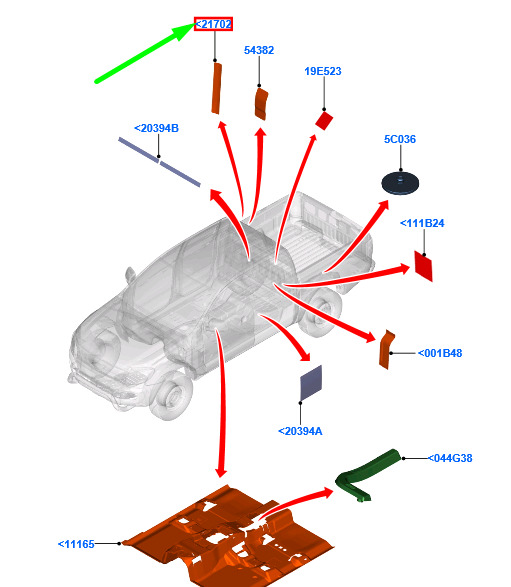 <21702

54382

19E523

<20394B

5C036

<111B24

<001B48

<20394A

<044G38

<11165