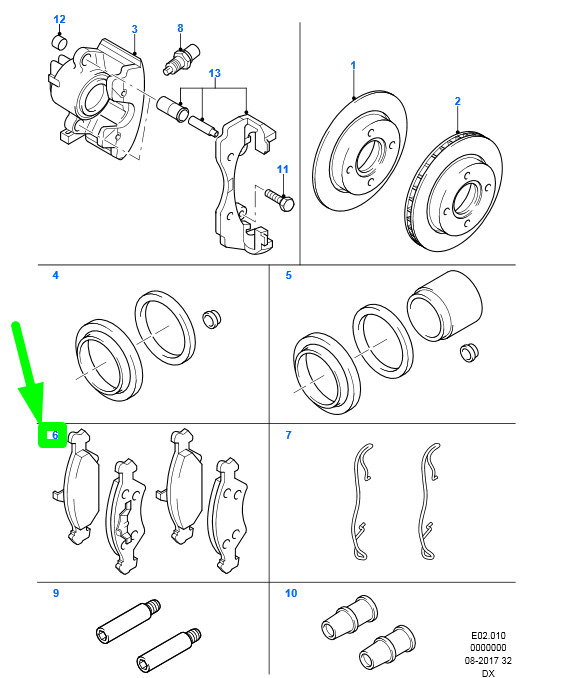 12
3
8
13
11
1
2
4
5
6
7
9
10
E02.010
0000000
08-2017 32
DX