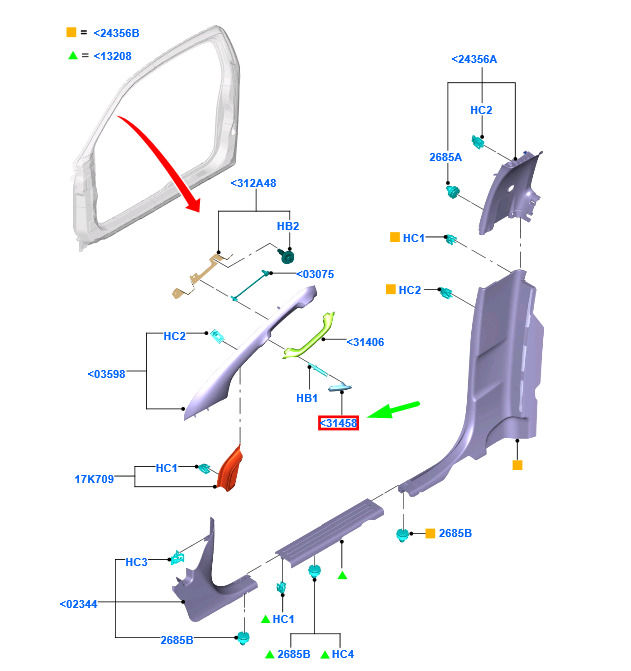 = <24356B
= <13208

<24356A
HC2
2685A
<312A48
HB2
HC1
<03075
HC2
HC2
<31406
<03598
HB1
<31458
HC1
17K709
2685B
HC3
<02344
HC1
2685B
2685B
HC4