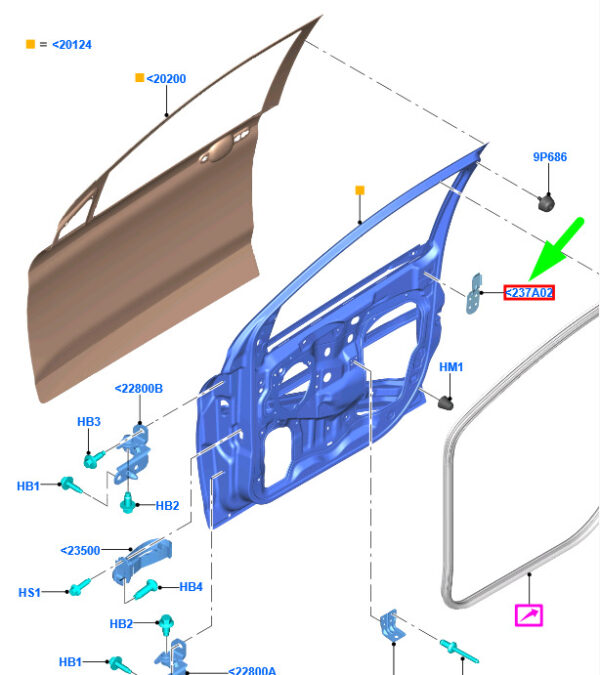 = <20124

<20200

9P686

<237A02

HM1

<22800B

HB3

HB1

HB2

<23500

HS1

HB4

HB2

HB1

<22800A