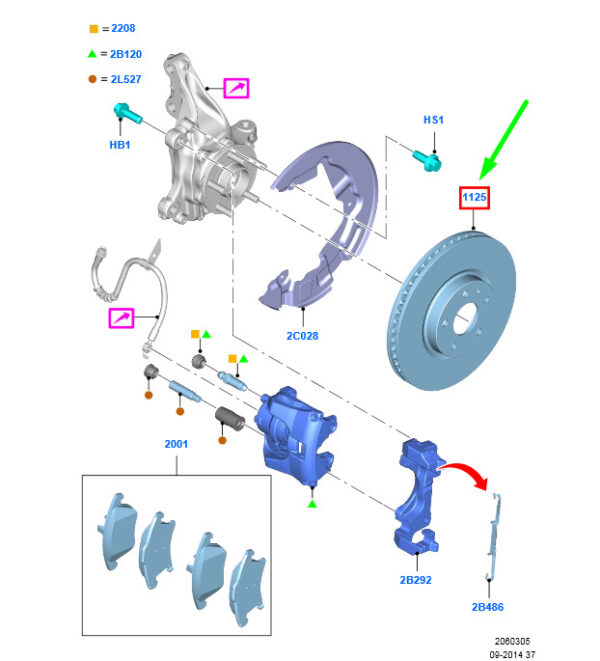 = 2208
= 2B120
= 2L527
HB1
HS1
1125
2C028
2001
2B292
2B486
2060305
09-2014 37