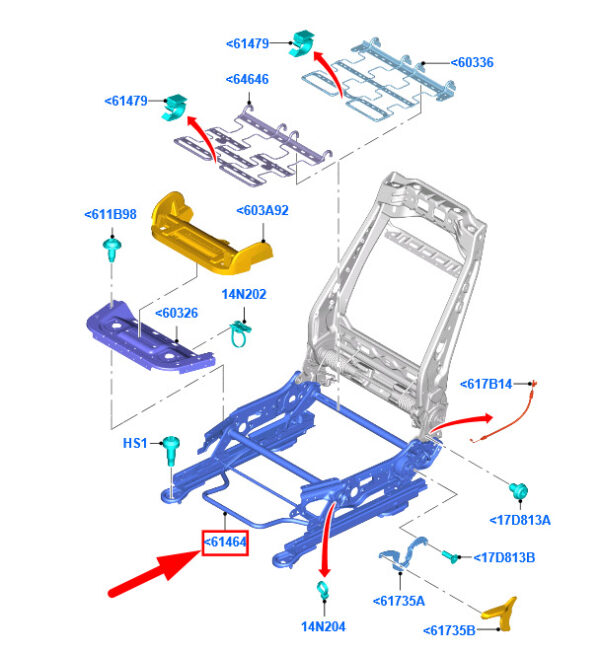 <61479
<60336
<64646
<61479
<611B98
<603A92
14N202
<60326
<617B14
HS1
<17D813A
<61464
<17D813B
<61735A
14N204
<61735B