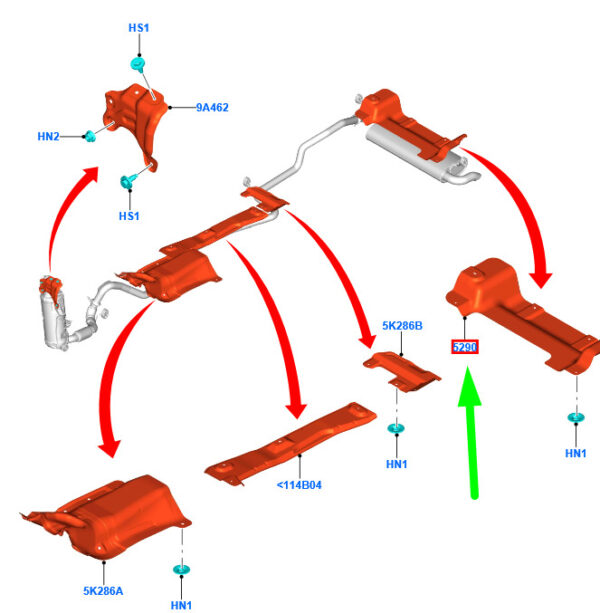 HS1
9A462
HN2
HS1
5K286B
5290
HN1
HN1
<114B04
5K286A
HN1