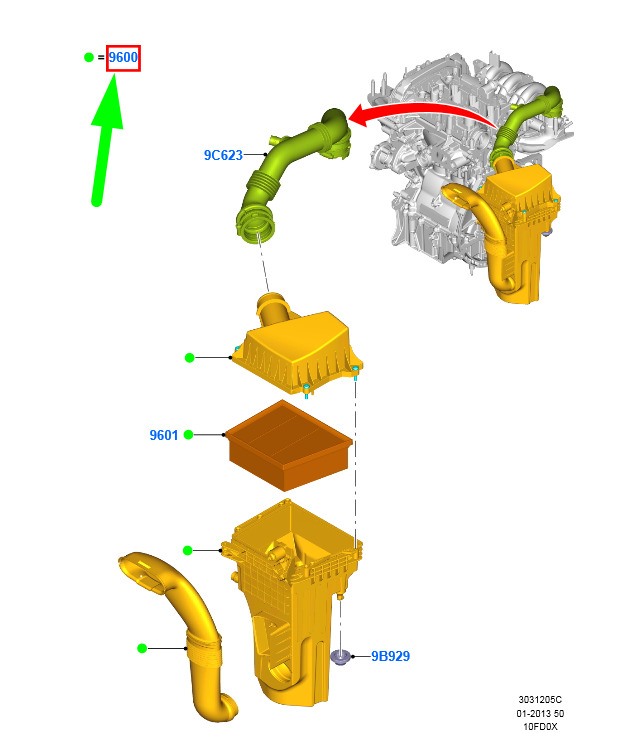 = 9600

9C623

9601

9B929

3031205C
01-2013 50
10FD0X