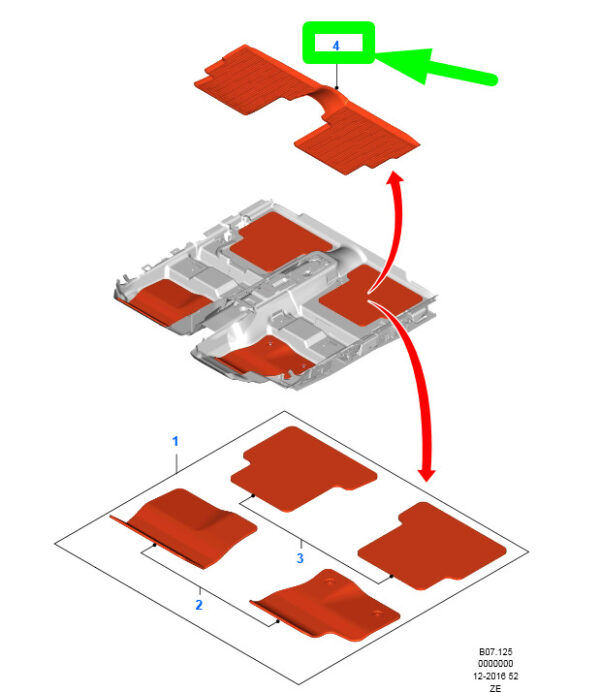 4

1

3

2

B07.125
0000000
12-2016 52
ZE