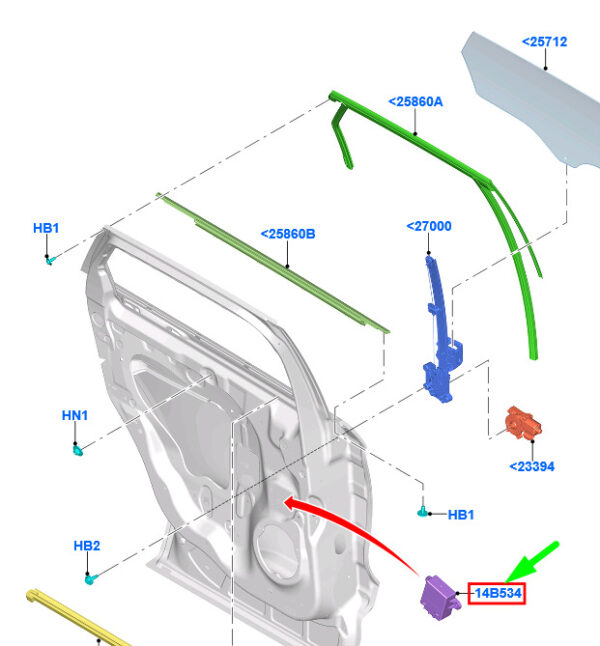 <25712

<25860A

HB1

<25860B

<27000

HN1

<23394

HB1

HB2

14B534