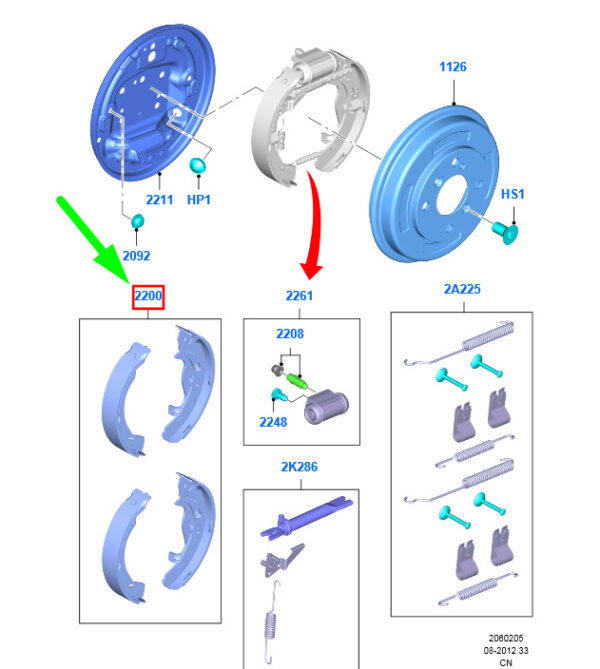 1126
2211
HP1
HS1
2092
2200
2261
2A225
2208
2248
2K286
2060205
08-2012 33
CN