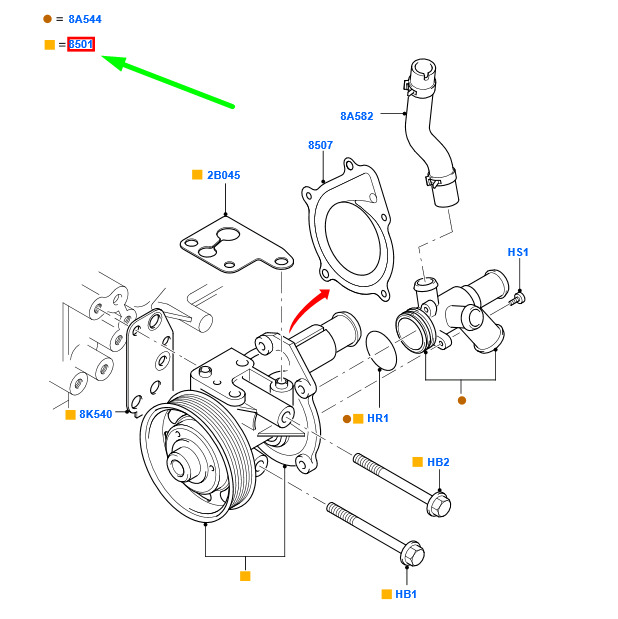 = 8A544

= 8501

8A582

8507

2B045

HS1

8K540

HR1

HB2

HB1