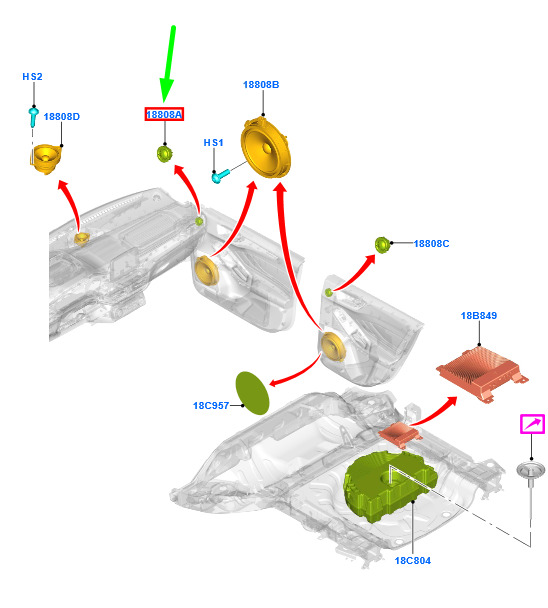 HS2
18808D
18808A
18808B
HS1
18808C
18B849
18C957
18C804