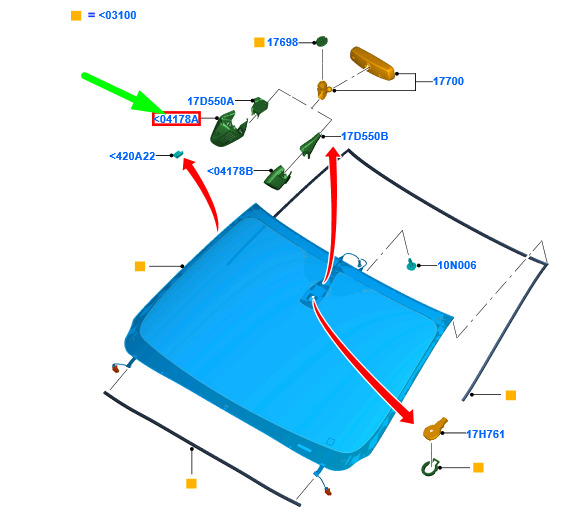 = <03100

17698

17700

17D550A

<04178A

17D550B

<420A22

<04178B

10N006

17H761