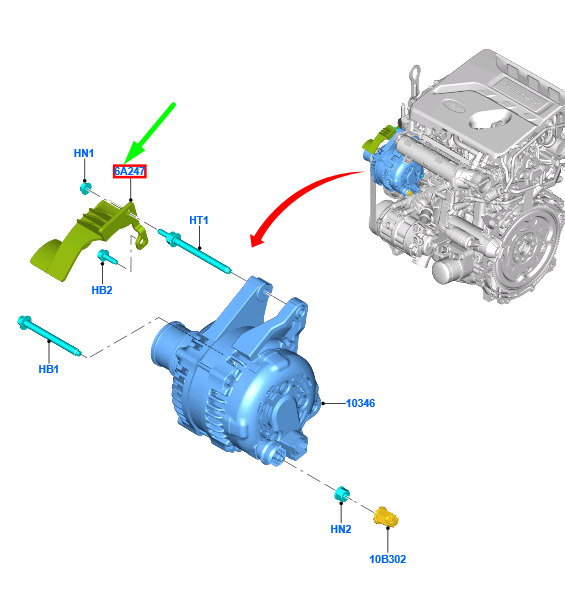 HN1
6A247
HT1
HB2
HB1
10346
HN2
10B302