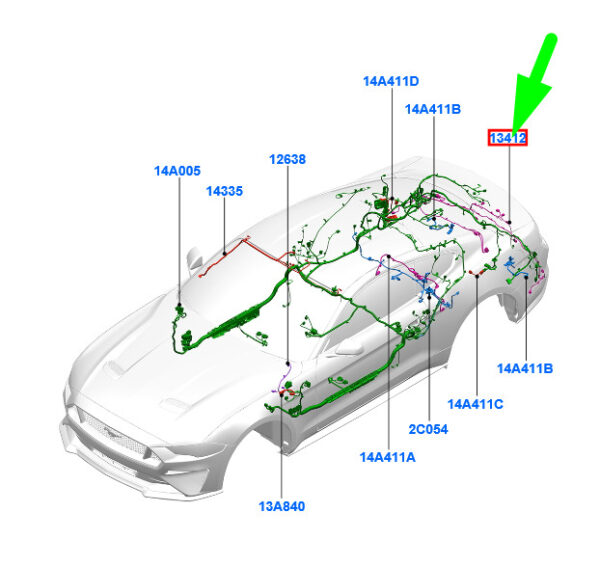 14A411D
14A411B
13412
12638
14A005
14335
14A411B
14A411C
2C054
14A411A
13A840