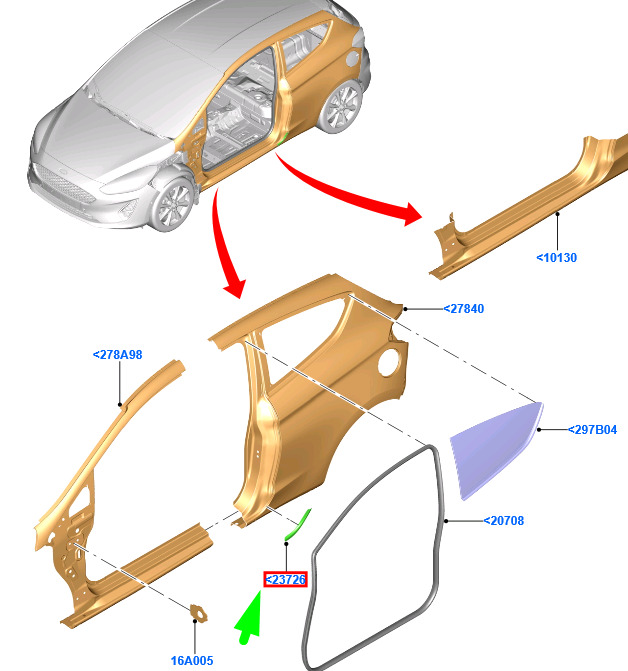 <10130
<27840
<278A98
<297B04
<20708
<23726
16A005