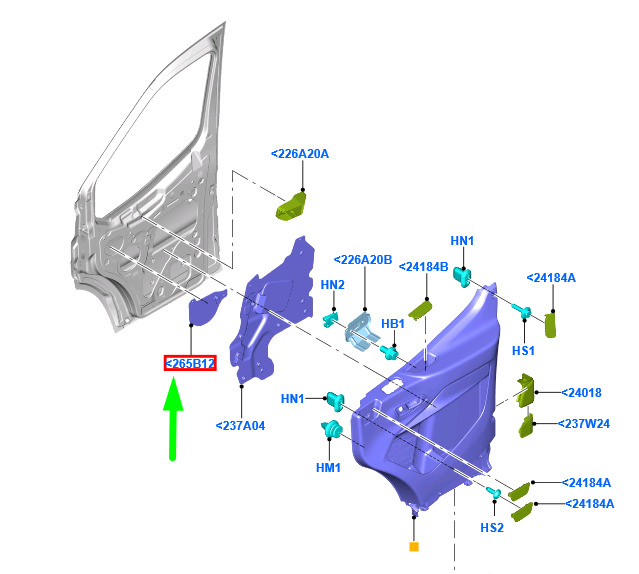 <226A20A

HN1

<226A20B

<24184B

<24184A

HN2

HB1

HS1

<265B12

<24018

HN1

<237A04

<237W24

HM1

<24184A

<24184A

HS2