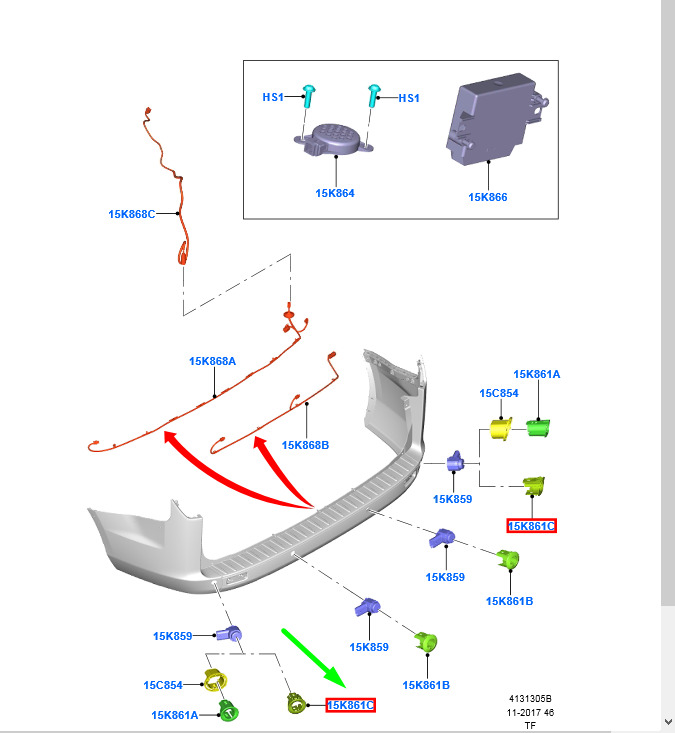 HS1
HS1
15K864
15K866
15K868C
15K868A
15K868B
15K861A
15C854
15K859
15K861C
15K859
15K861B
15K859
15K859
15K861B
15C854
15K861A
15K861C
4131305B
11-2017 46
TF