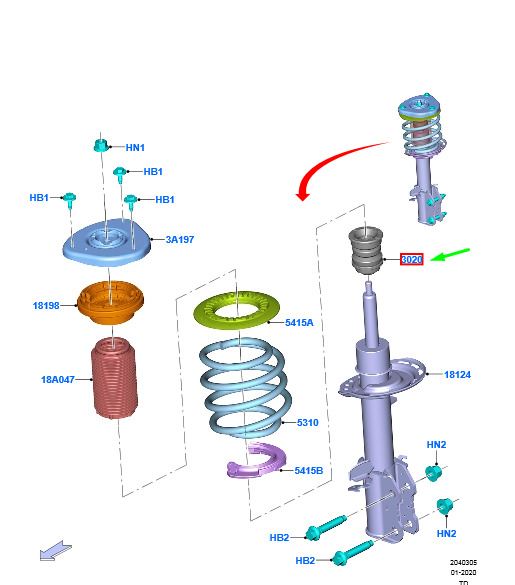 HN1
HB1
HB1
HB1
3A197
3020
18198
5415A
18A047
18124
5310
HN2
5415B
HN2
HB2
HB2
2040305
01-2020
TD