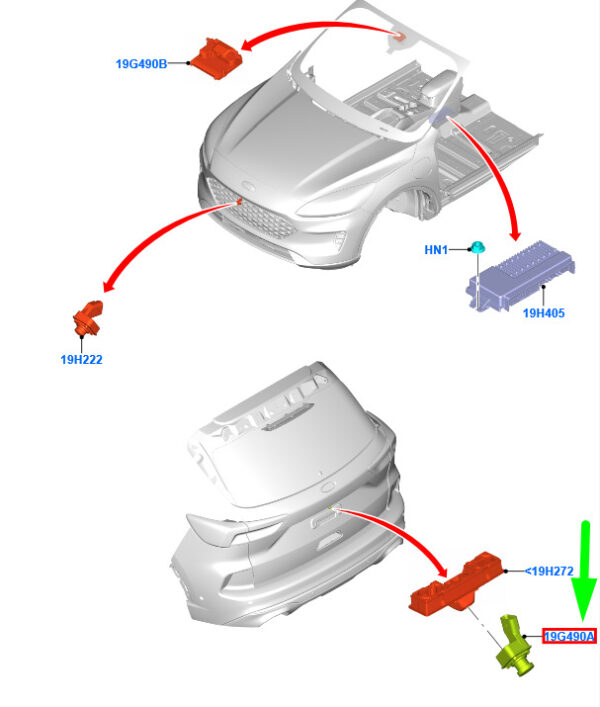 19G490B

HN1

19H405

19H222

<19H272

19G490A