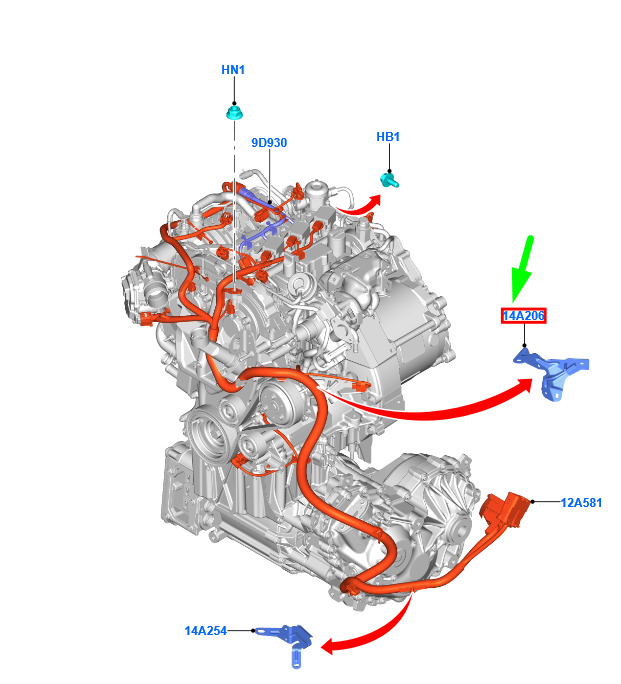 HN1
9D930
HB1
14A206
12A581
14A254