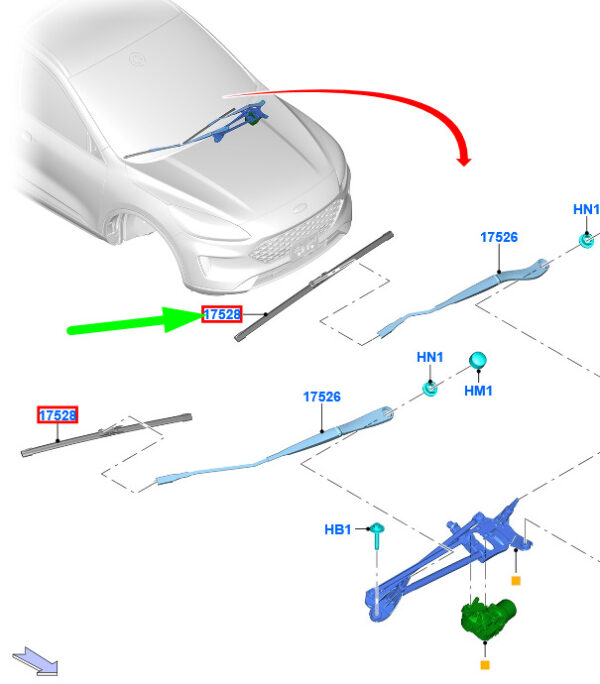 HN1
17526
17528
HN1
HM1
17526
17528
HB1