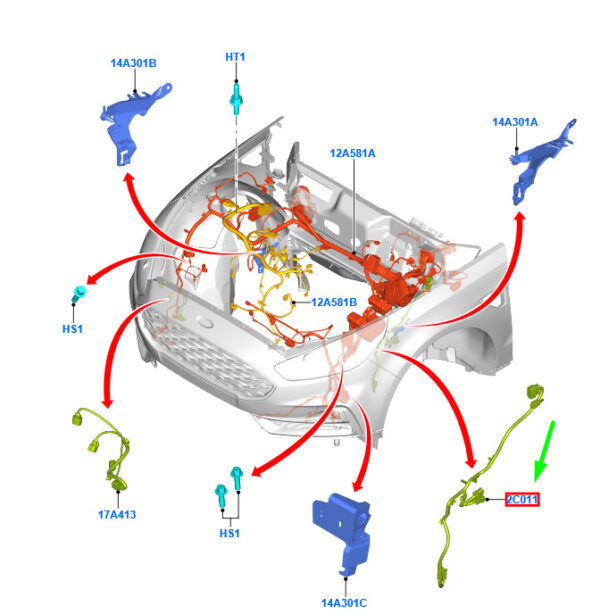 14A301B

HT1

12A581A

14A301A

HS1

12A581B

17A413

HS1

14A301C

2C011