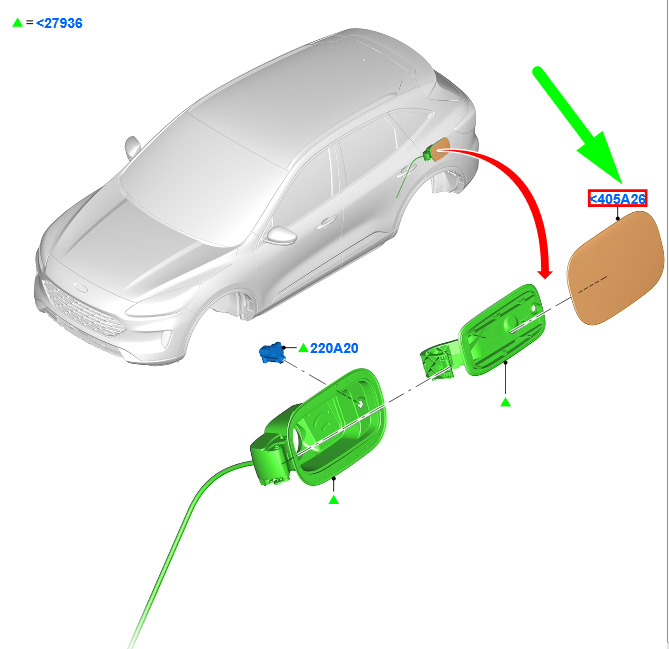 ▲ = <27936

<405A26

▲ 220A20

▲

▲