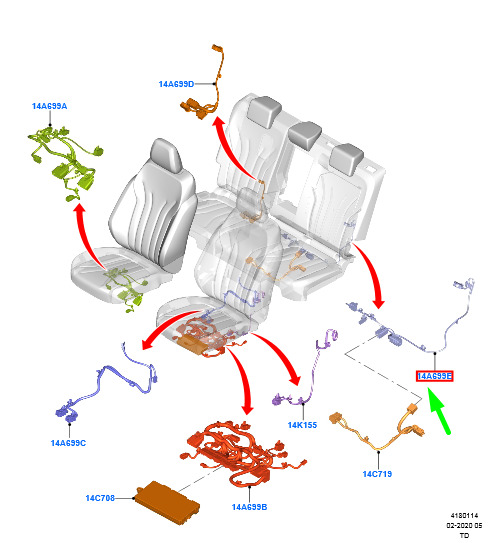 14A699D

14A699A

14A699E

14A699C

14K155

14C719

14C708

14A699B

4180114
02-2020 05
TD