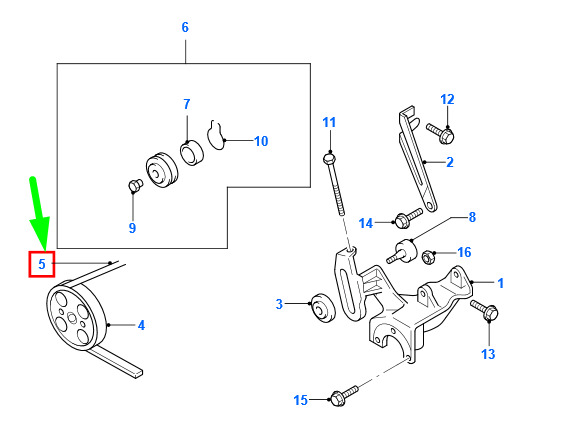 6
7
10
9
5
4
11
12
2
14
8
16
1
3
13
15