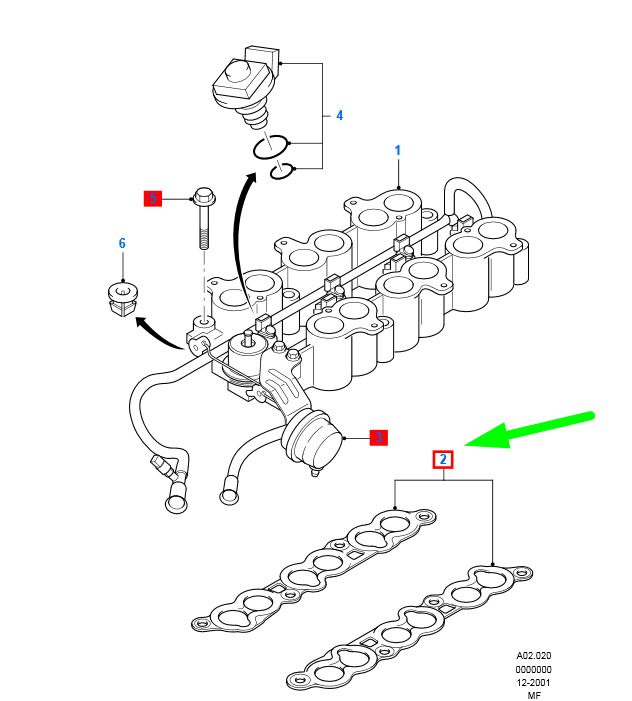 4

1

5

6

3

2

A02.020
0000000
12-2001
MF