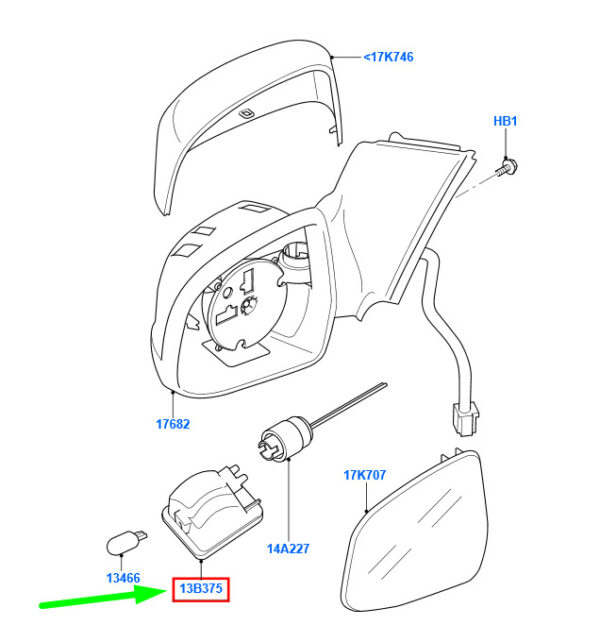 <17K746

HB1

17682

17K707

14A227

13466

13B375