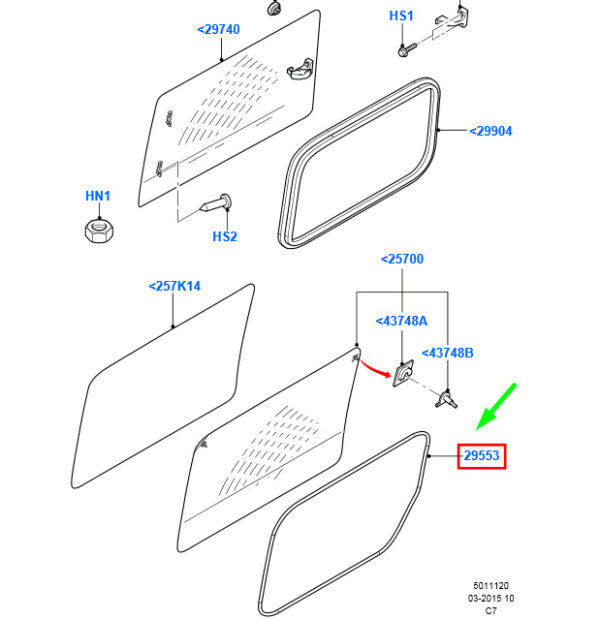 <29740

HS1

<29904

HN1

HS2

<25700

<257K14

<43748A

<43748B

29553

5011120
03-2015 10
C7