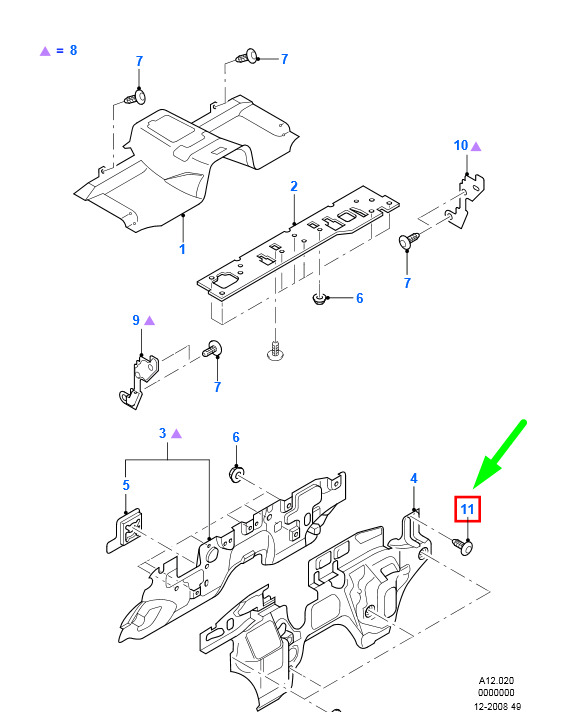 ▲ = 8

7
7
10 ▲
2
1
7
6
9 ▲
7
3 ▲
6
5
4
11

A12.020
0000000
12-2008 49