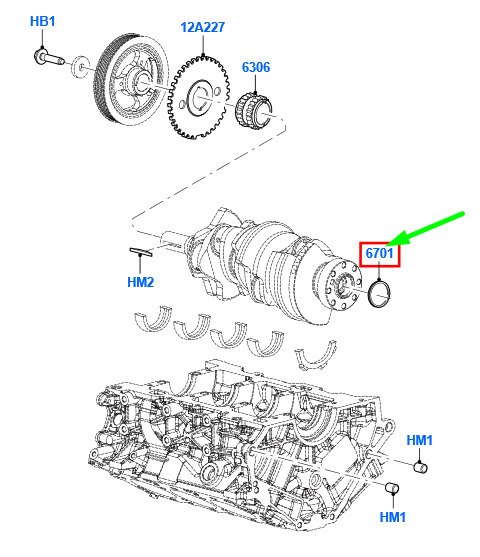 HB1
12A227
6306
6701
HM2
HM1
HM1