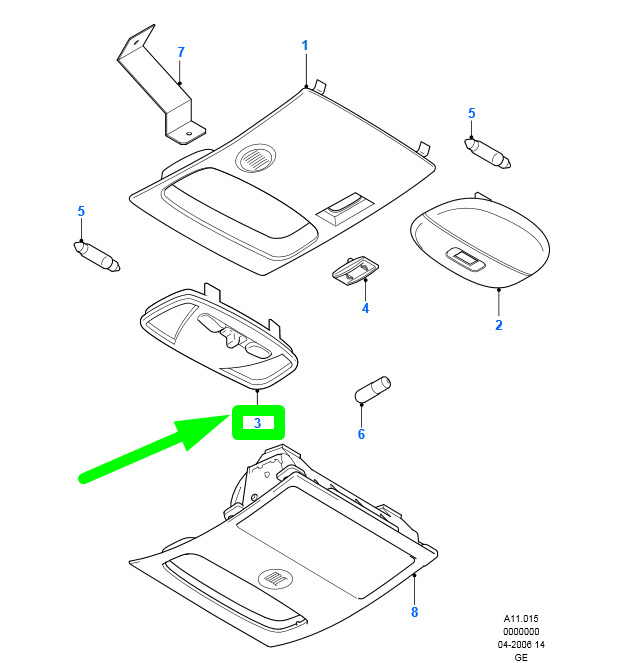 7
1
5
5
4
2
3
6
8
A11.015
0000000
04-2006 14
GE