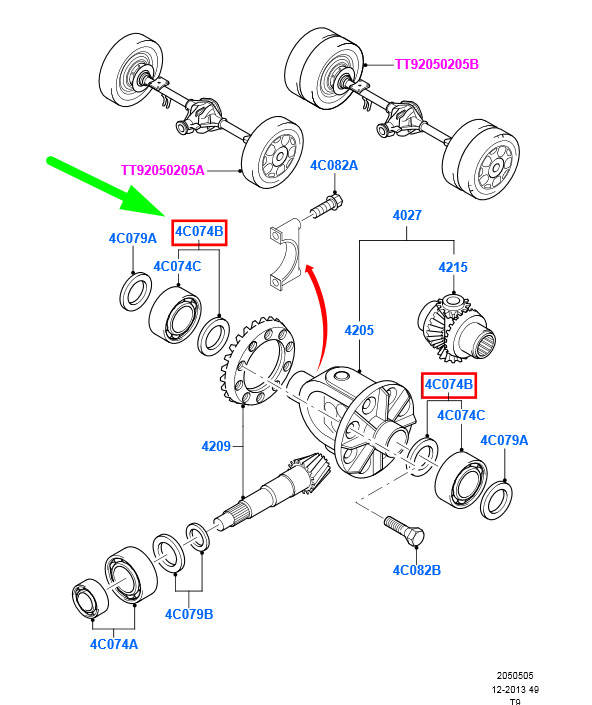 TT92050205B

TT92050205A

4C082A

4C079A

4C074B

4C074C

4027

4215

4205

4C074B

4C074C

4C079A

4209

4C082B

4C079B

4C074A

2050505
12-2013 49
T9