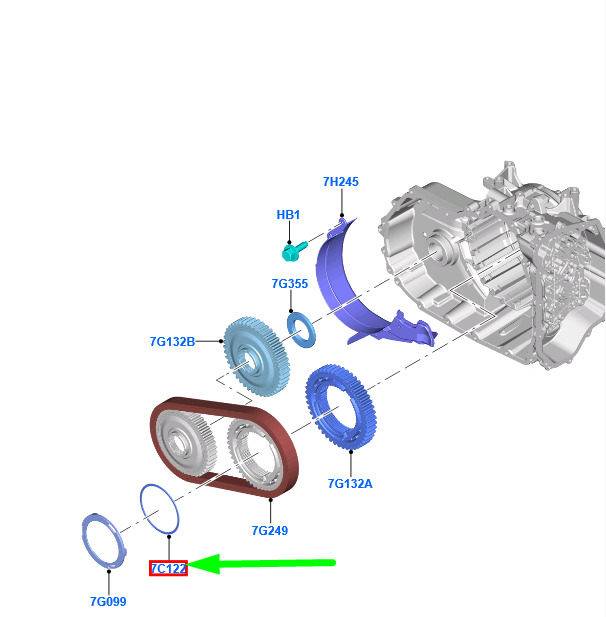 7H245
HB1
7G355
7G132B
7G132A
7G249
7C122
7G099