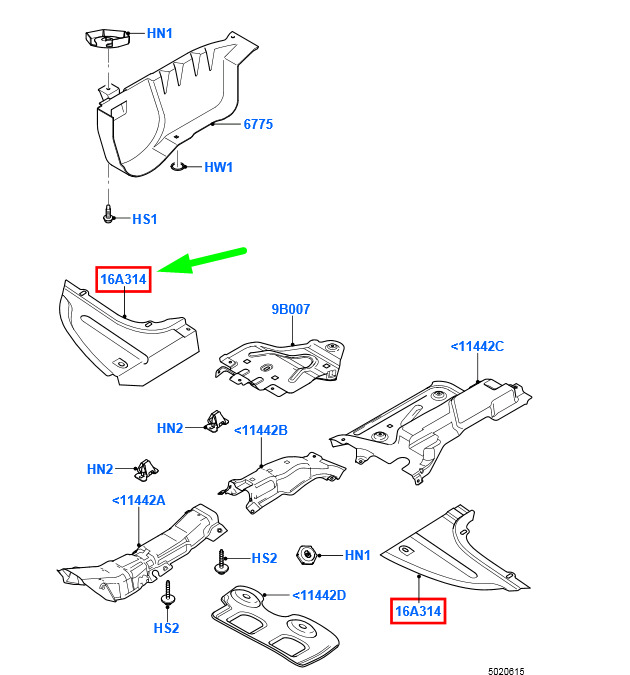 HN1
6775
HW1
HS1
16A314
9B007
<11442C
HN2
<11442B
HN2
<11442A
HS2
HN1
<11442D
HS2
16A314
5020615