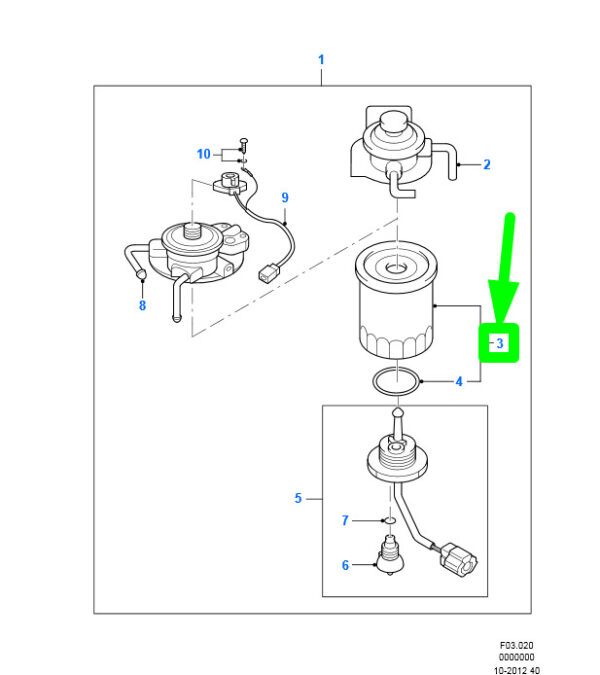 1
10
2
9
8
3
4
5
7
6
F03.020
0000000
10-2012 40