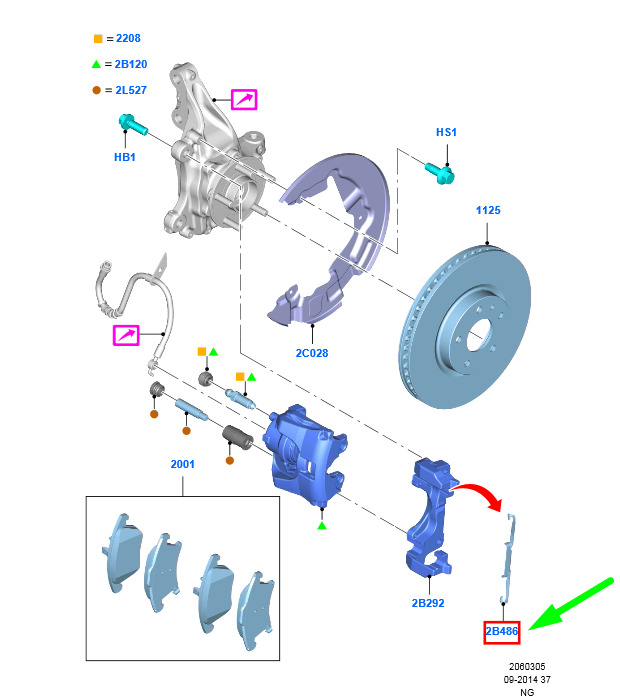 = 2208
= 2B120
= 2L527

HB1

HS1

1125

2C028

2001

2B292

2B486

2060305
09-2014 37
NG