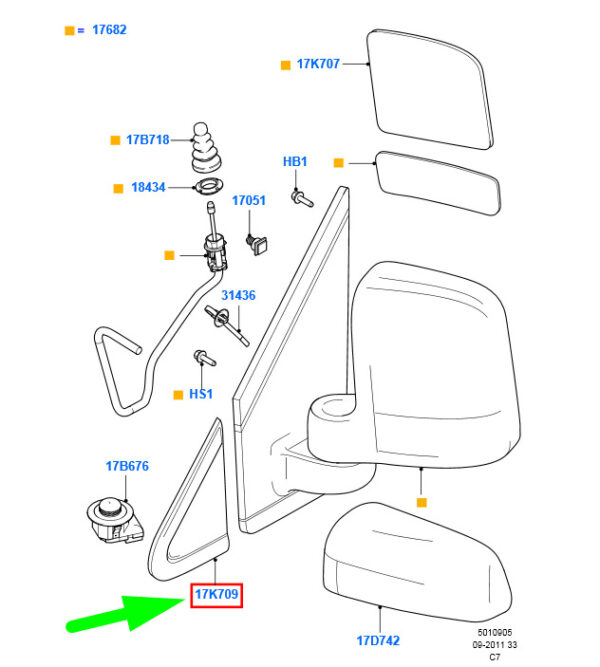 = 17682

17K707

17B718

HB1

18434

17051

31436

HS1

17B676

17K709

17D742

5010905
09-2011 33
C7