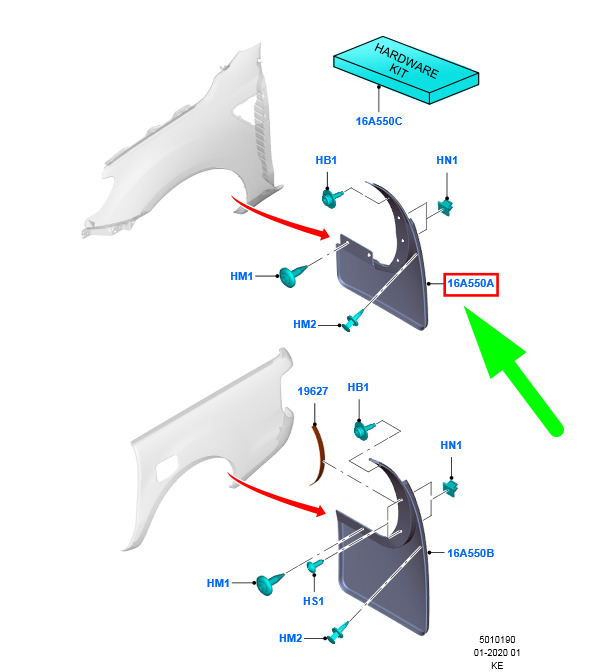 HARDWARE KIT

16A550C

HB1

HN1

HM1

16A550A

HM2

19627

HB1

HN1

16A550B

HM1

HS1

HM2

5010190
01-2020 01
KE