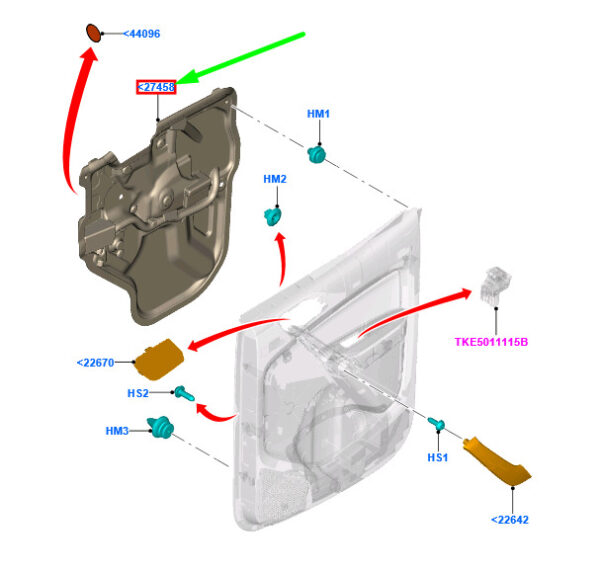 <44096

<27458

HM1

HM2

TKE5011115B

<22670

HS2

HM3

HS1

<22642