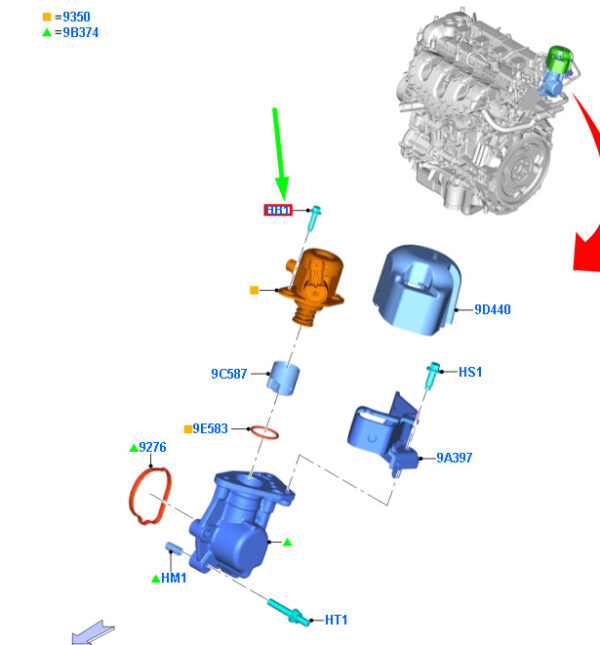 ■=9350
▲=9B374

HB1

■

9D440

9C587

HS1

■9E583

▲9276

9A397

▲

▲HM1

HT1