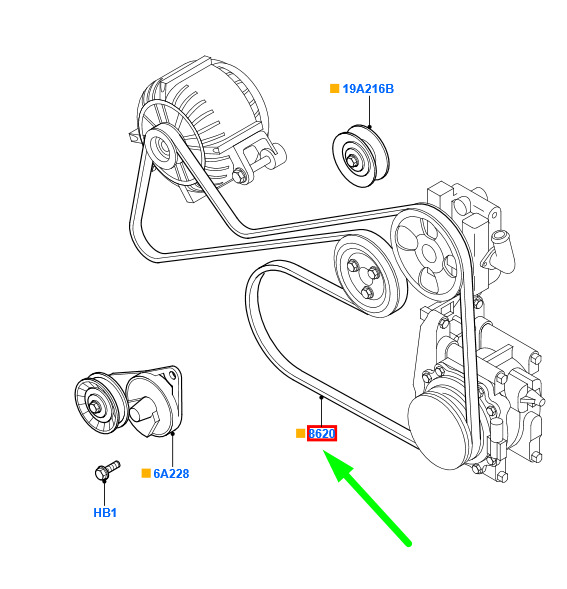 19A216B

8620

6A228

HB1