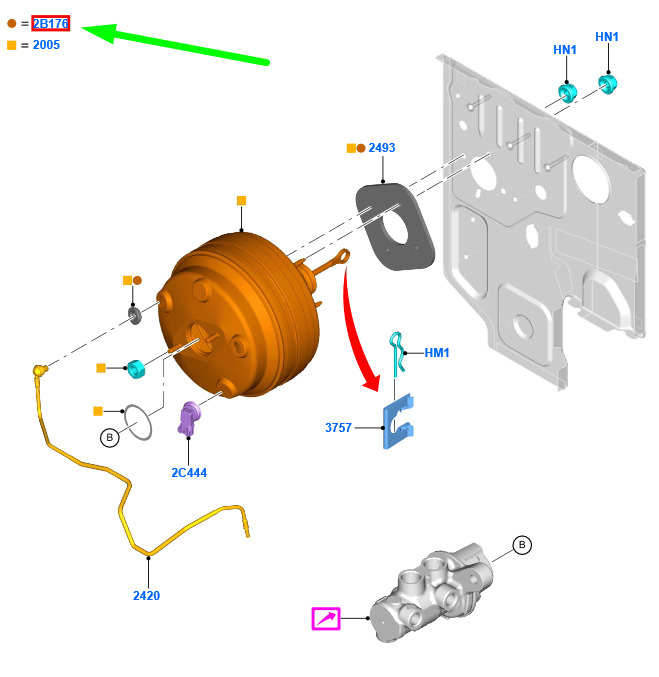 = 2B176
= 2005

HN1
HN1

2493

HM1

3757

B

2C444

2420

B