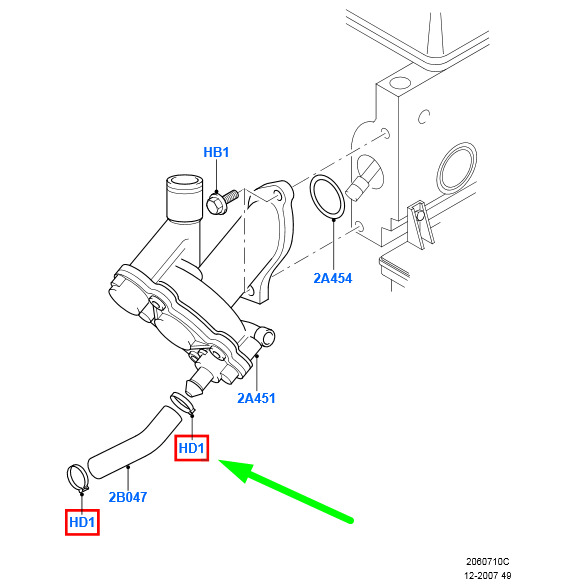 HB1

2A454

2A451

HD1

2B047

HD1

2060710C
12-2007 49