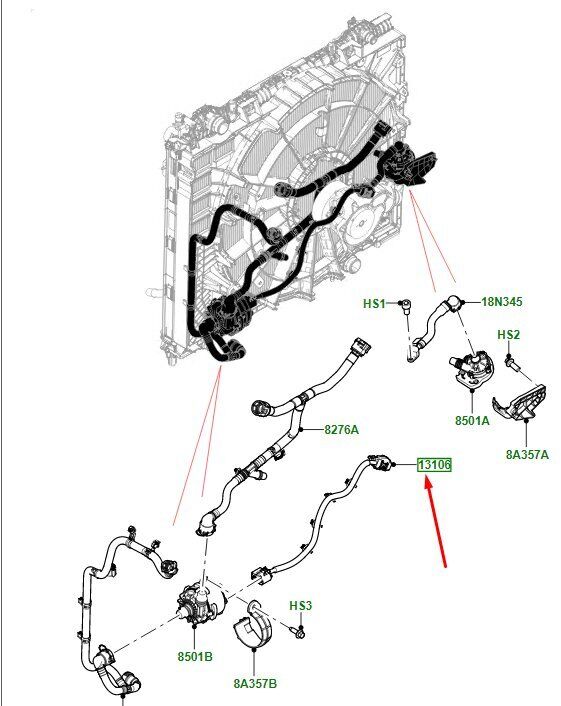 HS1
18N345
HS2
8501A
8A357A
8276A
13106
HS3
8501B
8A357B