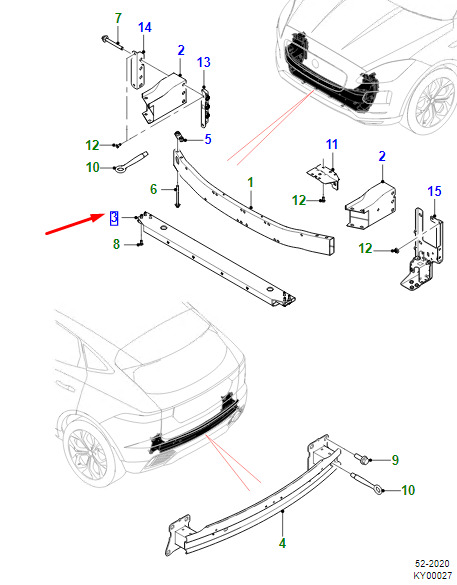 7
14
2
13
12
5
10
6
1
11
2
12
15
3
8
12
9
10
4
52-2020
KY00027